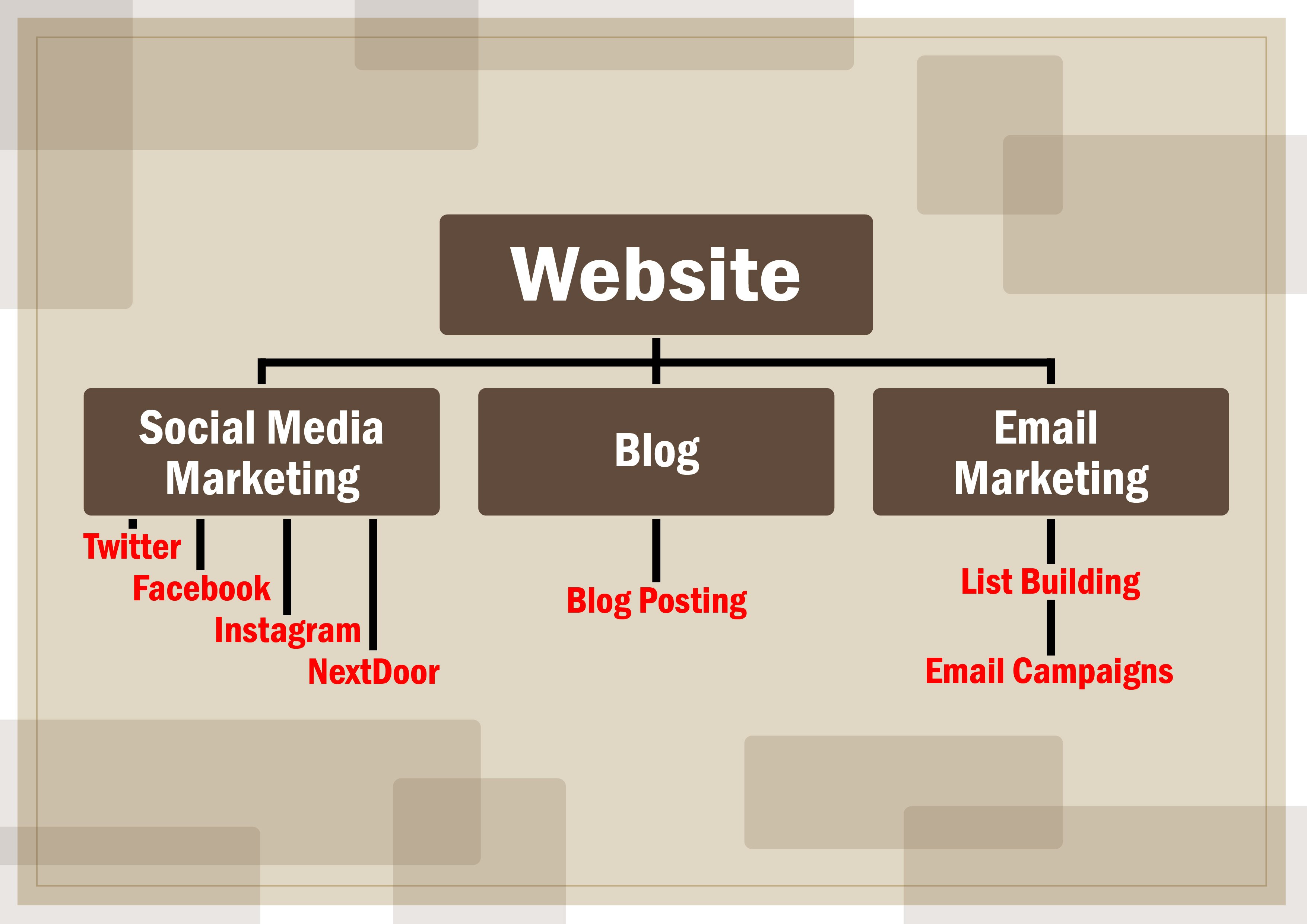 Website

Social Media Marketing

Twitter
Facebook
Instagram
NextDoor

Blog

Blog Posting

Email Marketing

List Building

Email Campaigns